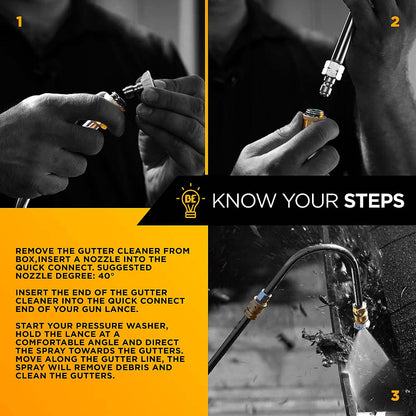 1

2

BE

KNOW YOUR STEPS

REMOVE THE GUTTER CLEANER FROM BOX,INSERT A NOZZLE INTO THE QUICK CONNECT. SUGGESTED NOZZLE DEGREE: 40°

INSERT THE END OF THE GUTTER CLEANER INTO THE QUICK CONNECT END OF YOUR GUN LANCE.

START YOUR PRESSURE WASHER, HOLD THE LANCE AT A COMFORTABLE ANGLE AND DIRECT THE SPRAY TOWARDS THE GUTTERS. MOVE ALONG THE GUTTER LINE, THE SPRAY WILL REMOVE DEBRIS AND CLEAN THE GUTTERS.

3